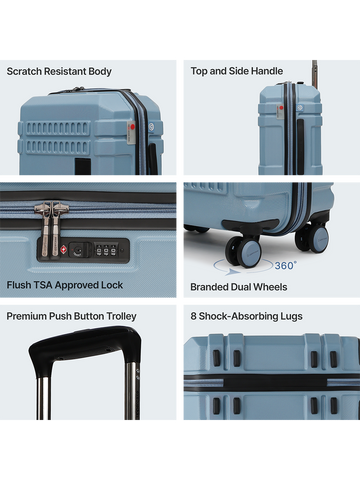 Scratch Resistant Body

Top and Side Handle

Flush TSA Approved Lock

360°

Branded Dual Wheels

Premium Push Button Trolley

8 Shock-Absorbing Lugs