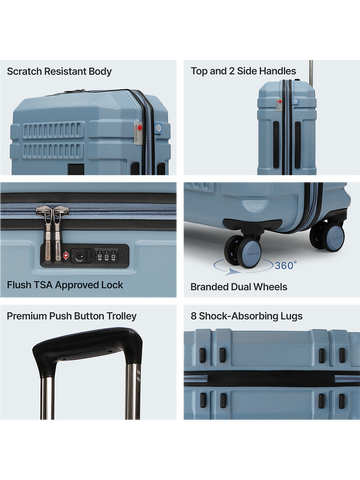 Scratch Resistant Body

Top and 2 Side Handles

Flush TSA Approved Lock

360°

Branded Dual Wheels

Premium Push Button Trolley

8 Shock-Absorbing Lugs